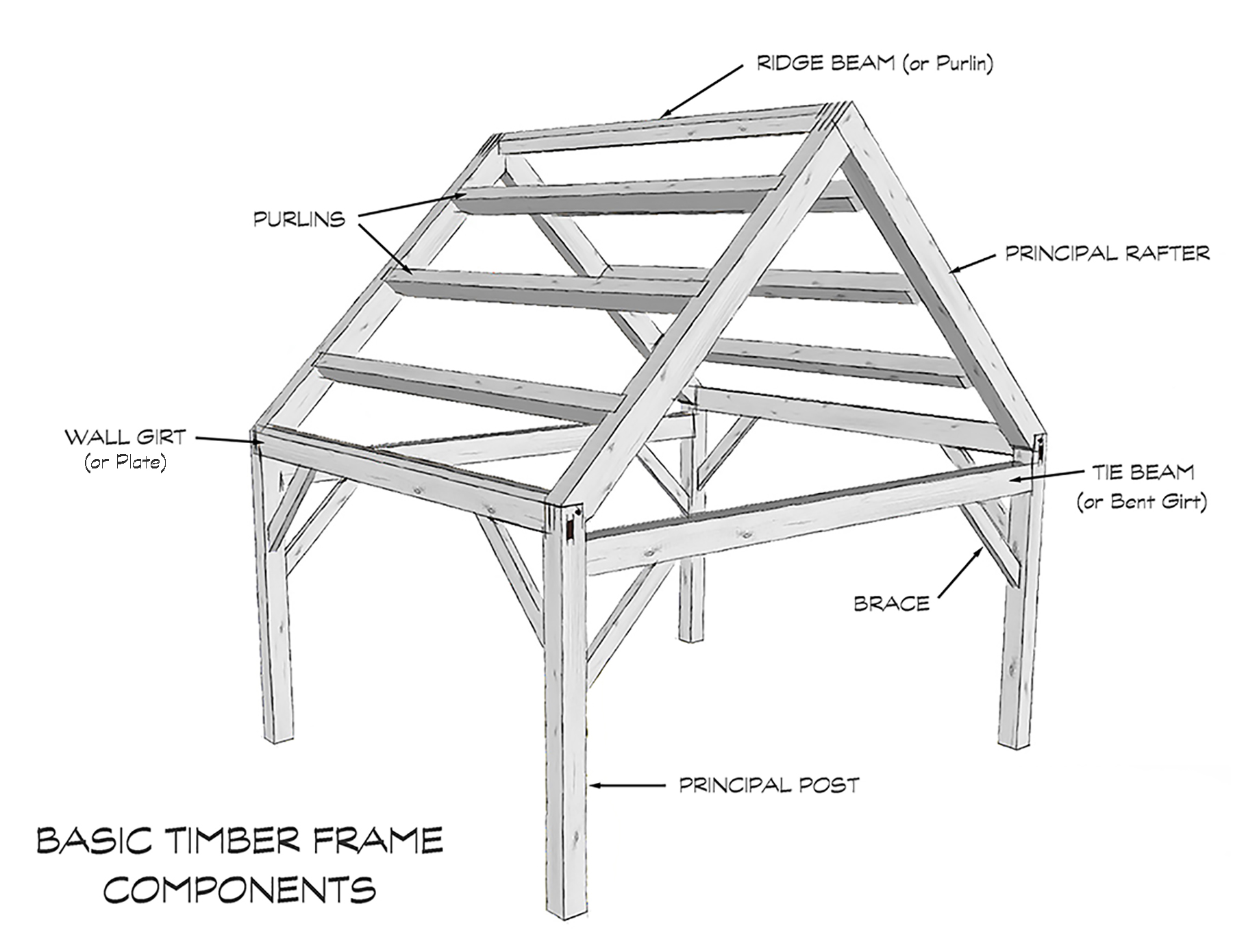 RIDGE BEAM (or Purlin)

PURLINS

PRINCIPAL RAFTER

WALL GIRT
(or Plate)

TIE BEAM
(or Bent Girt)

BRACE

PRINCIPAL POST

BASIC TIMBER FRAME
COMPONENTS